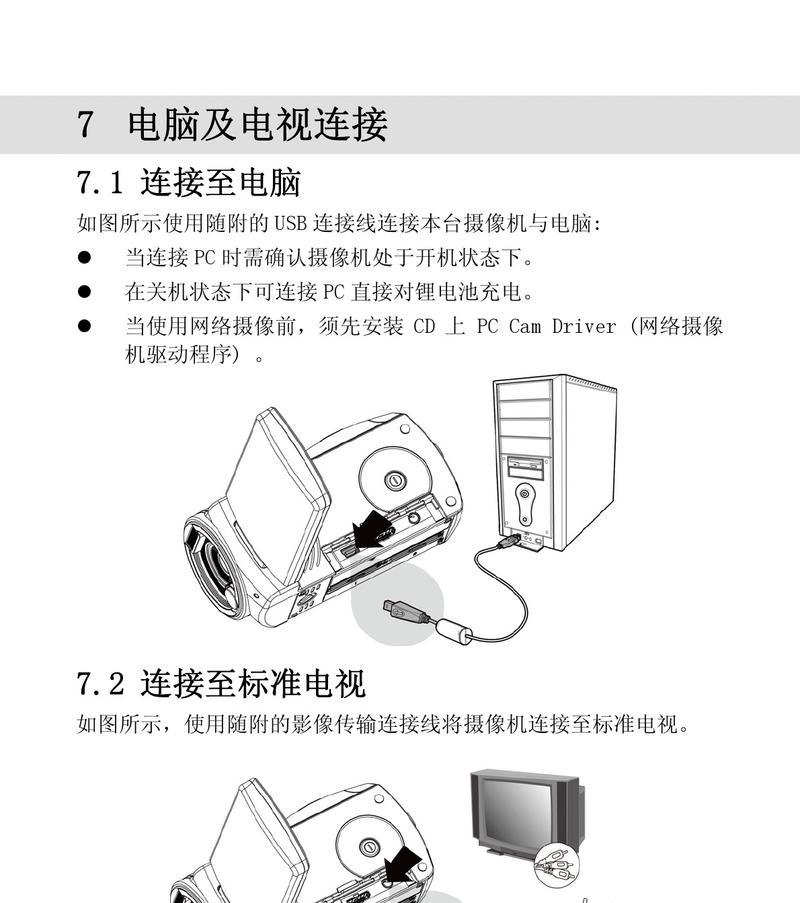 7 电脑及电视连接

7.1 连接至电脑

如图所示使用随附的 USB 连接线连接本台摄像机与电脑:

● 当连接 PC 时需确认摄像机处于开机状态下。

● 在关机状态下可连接 PC 直接对锂电池充电。

● 当使用网络摄像前，须先安装 CD 上 PC Cam Driver (网络摄像机驱动程序) 。

7.2 连接至标准电视

如图所示，使用随附的影像传输连接线将摄像机连接至标准电视。